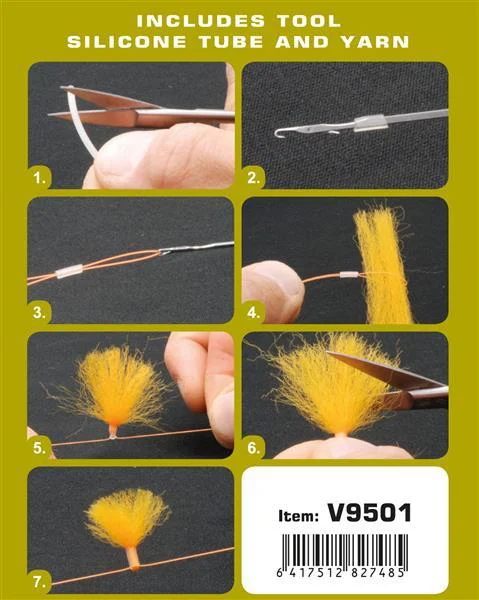 INCLUDES TOOL
SILICONE TUBE AND YARN

1.

2.

3.

4.

5.

6.

7.

Item: V9501

6 417512 827485